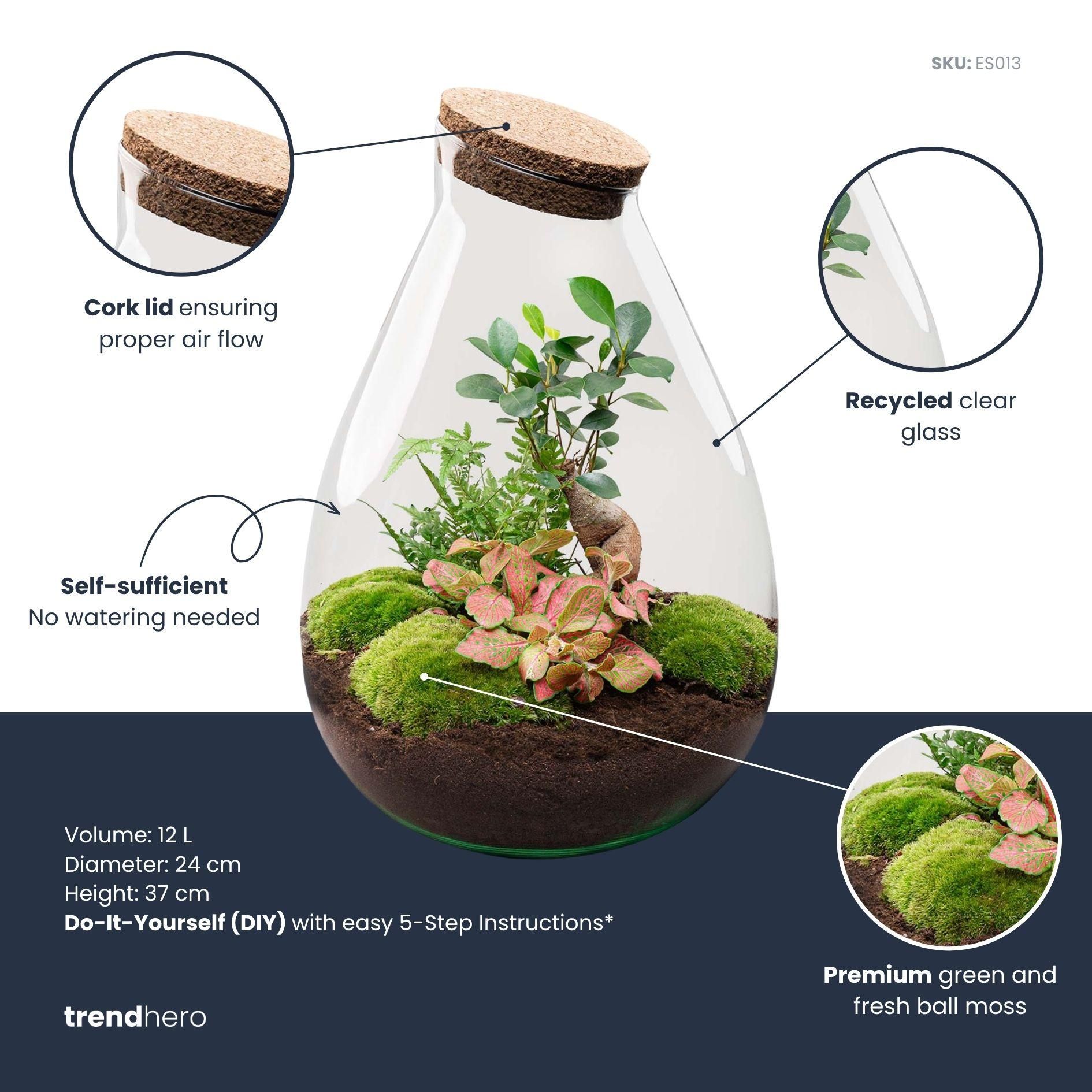 SKU: ES013

Cork lid ensuring proper air flow

Recycled clear glass

Self-sufficient
No watering needed

Volume: 12 L
Diameter: 24 cm
Height: 37 cm
Do-It-Yourself (DIY) with easy 5-Step Instructions*

Premium green and fresh ball moss

trendhero